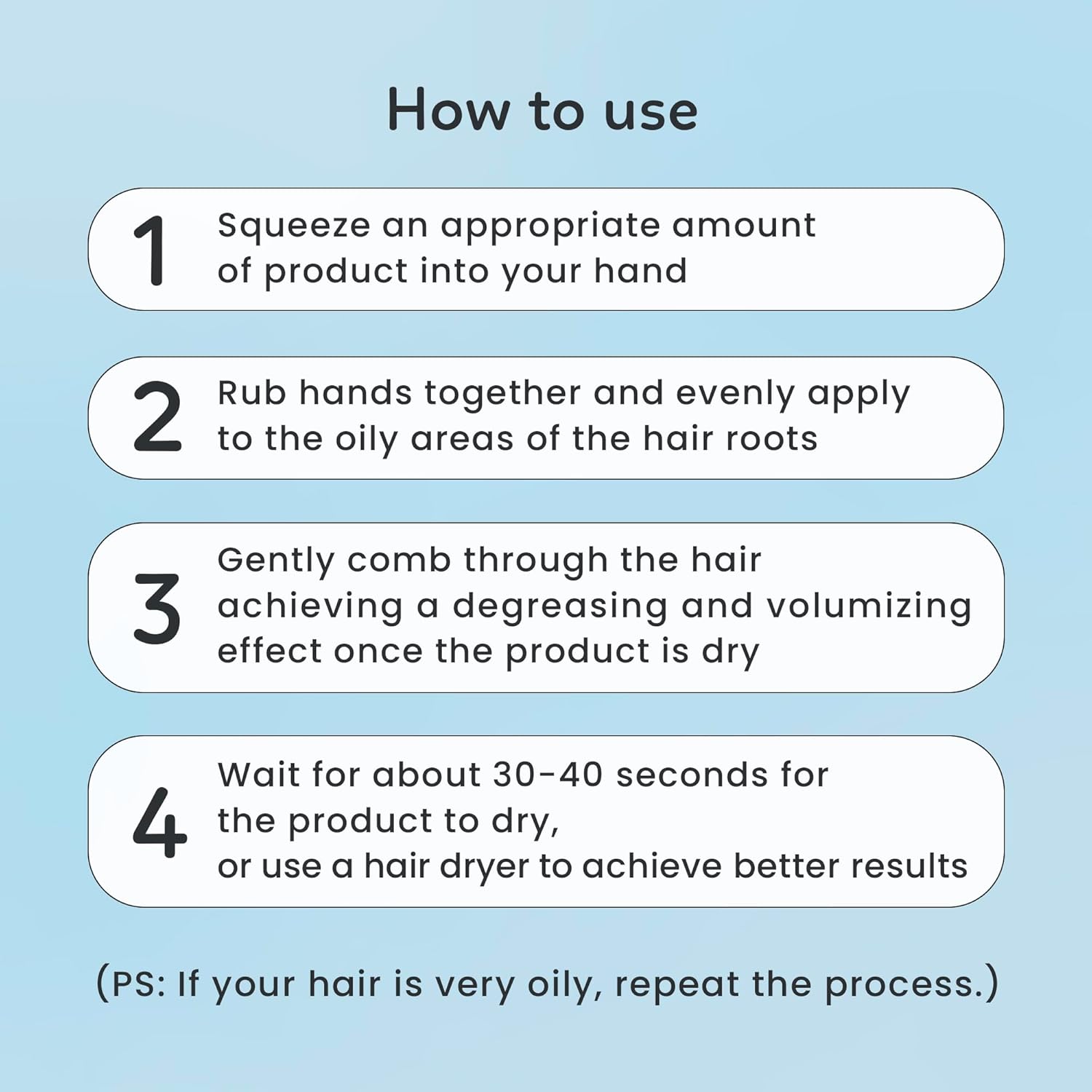 How to use

1 Squeeze an appropriate amount of product into your hand

2 Rub hands together and evenly apply to the oily areas of the hair roots

3 Gently comb through the hair achieving a degreasing and volumizing effect once the product is dry

4 Wait for about 30-40 seconds for the product to dry,
or use a hair dryer to achieve better results

(PS: If your hair is very oily, repeat the process.)