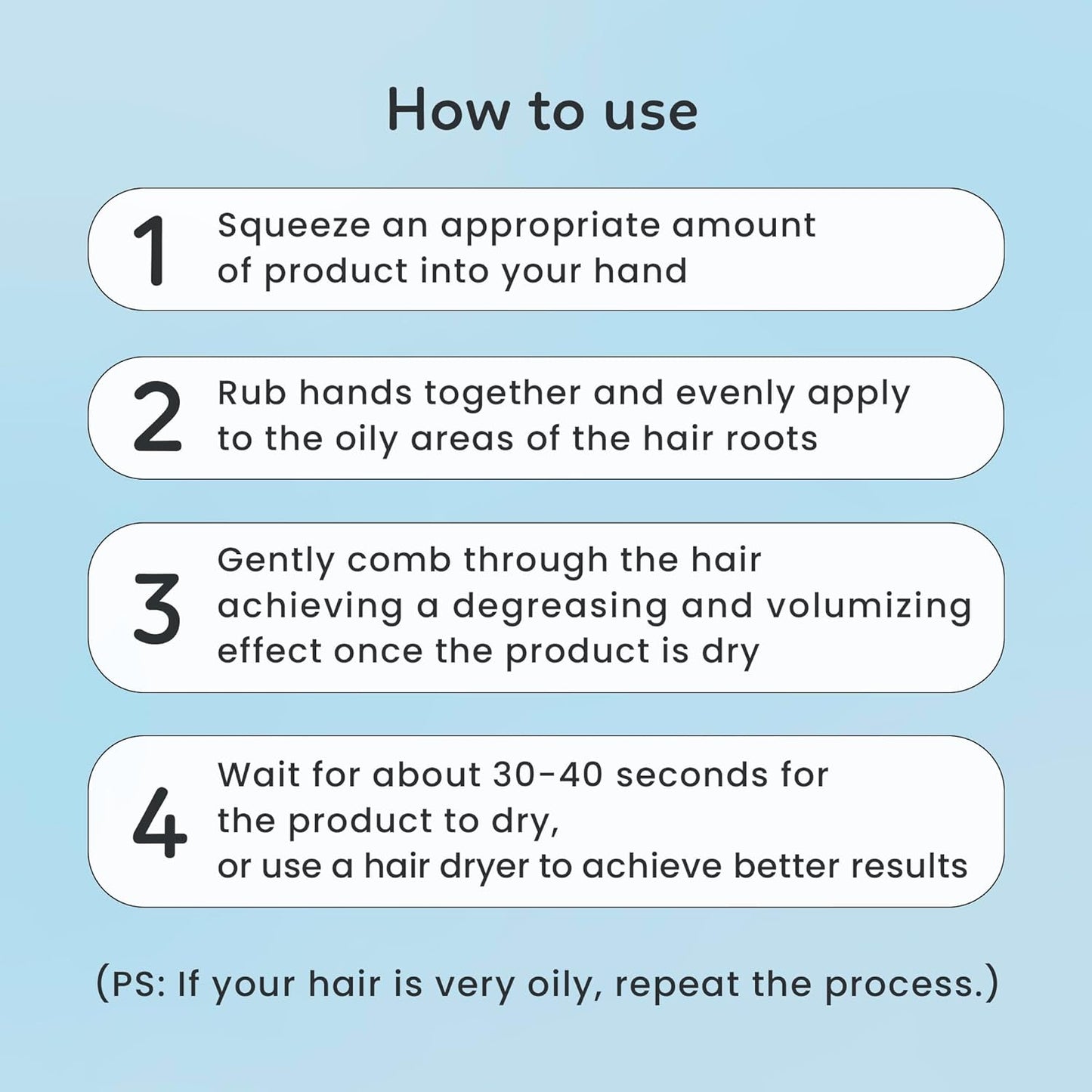 How to use

1 Squeeze an appropriate amount of product into your hand

2 Rub hands together and evenly apply to the oily areas of the hair roots

3 Gently comb through the hair achieving a degreasing and volumizing effect once the product is dry

4 Wait for about 30-40 seconds for the product to dry,
or use a hair dryer to achieve better results

(PS: If your hair is very oily, repeat the process.)